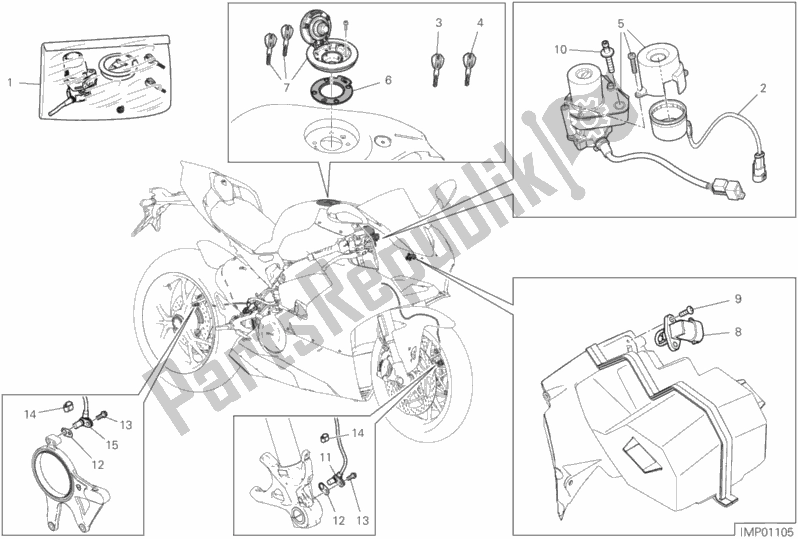 1
7
6
3
4
10
5
2
PartsRepublik
9
8
14
13
15
12
14
11
12
13
IMP01105